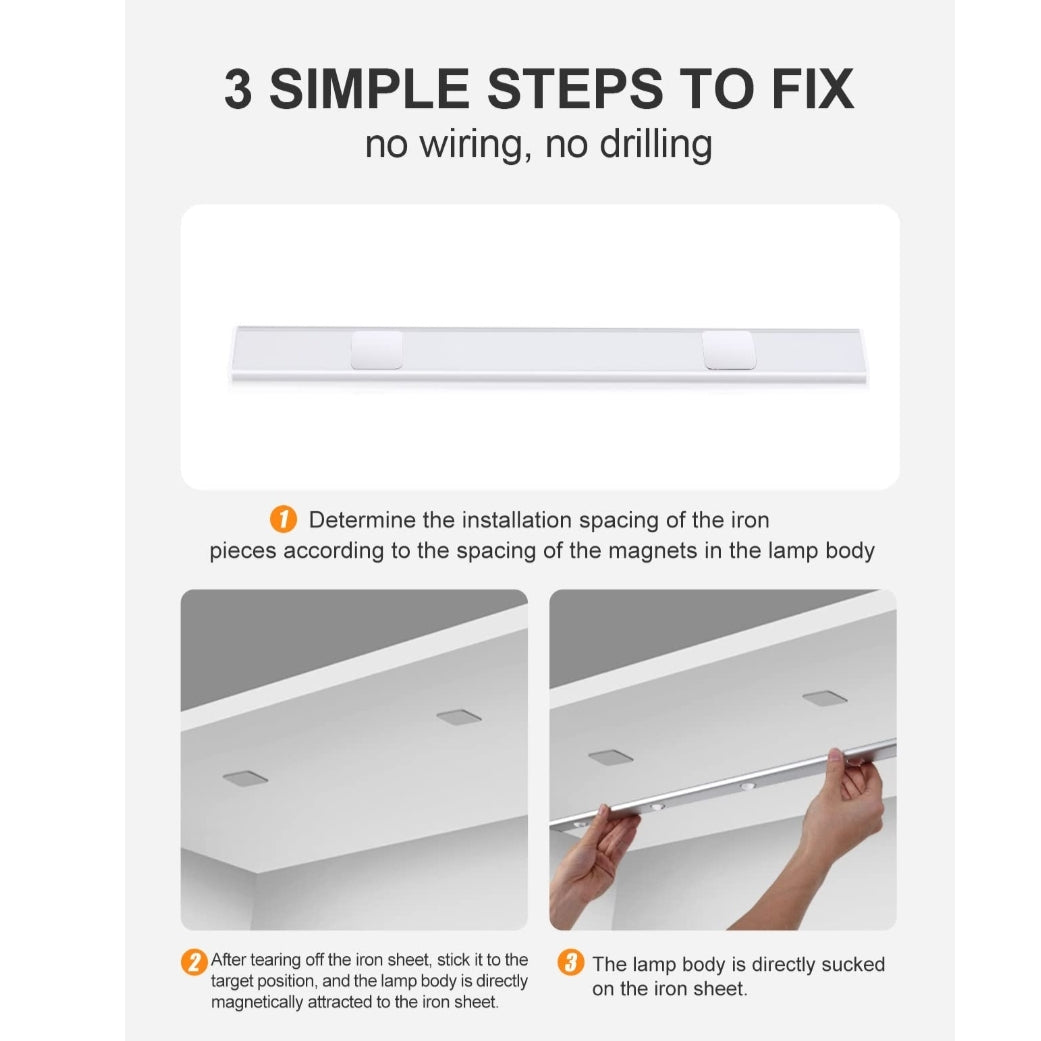 3 SIMPLE STEPS TO FIX
no wiring, no drilling

1 Determine the installation spacing of the iron pieces according to the spacing of the magnets in the lamp body

2 After tearing off the iron sheet, stick it to the target position, and the lamp body is directly magnetically attracted to the iron sheet.

3 The lamp body is directly sucked on the iron sheet.