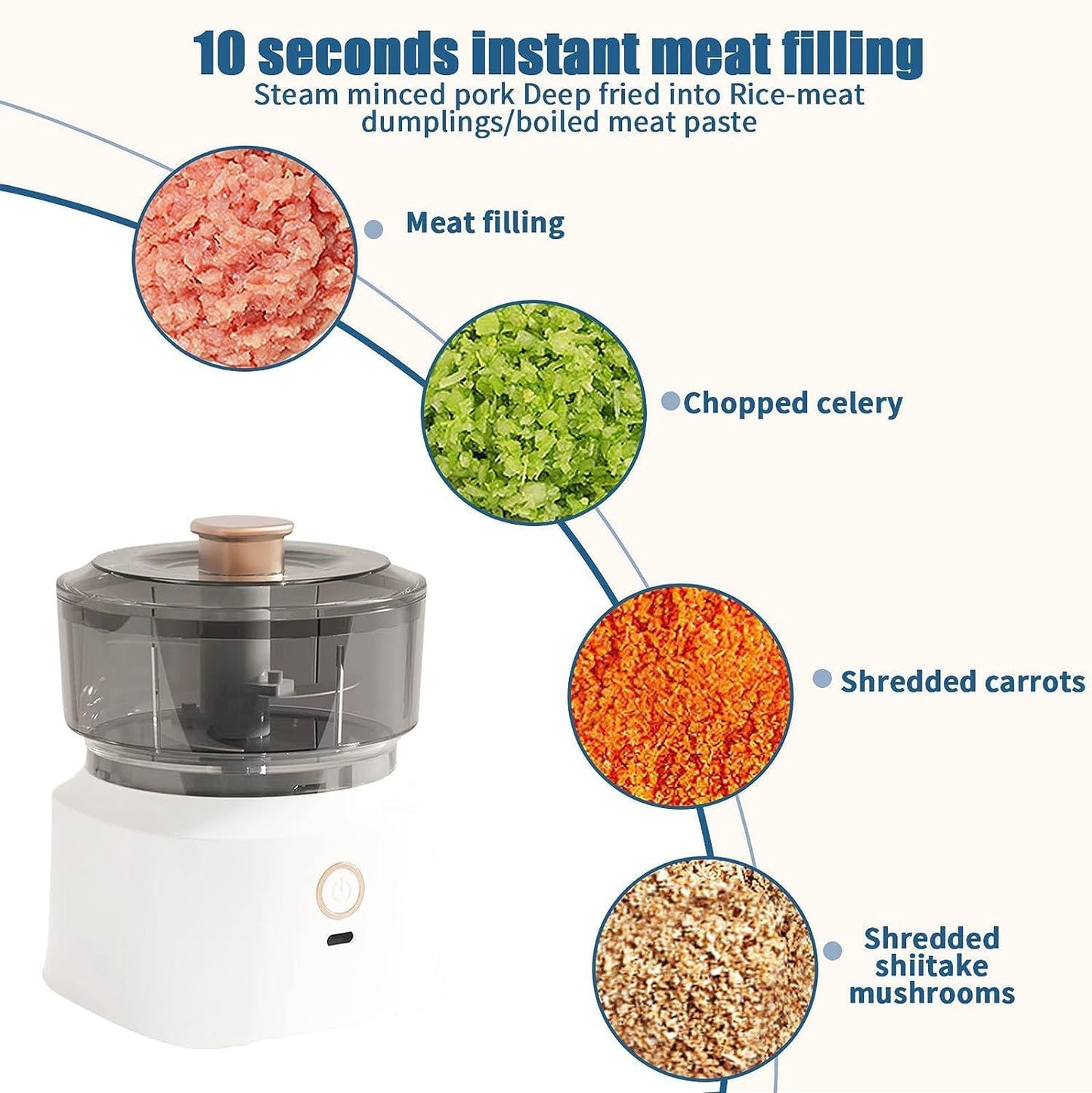 10 seconds instant meat filling

Steam minced pork Deep fried into Rice-meat dumplings/boiled meat paste

Meat filling

Chopped celery

Shredded carrots

Shredded shiitake mushrooms