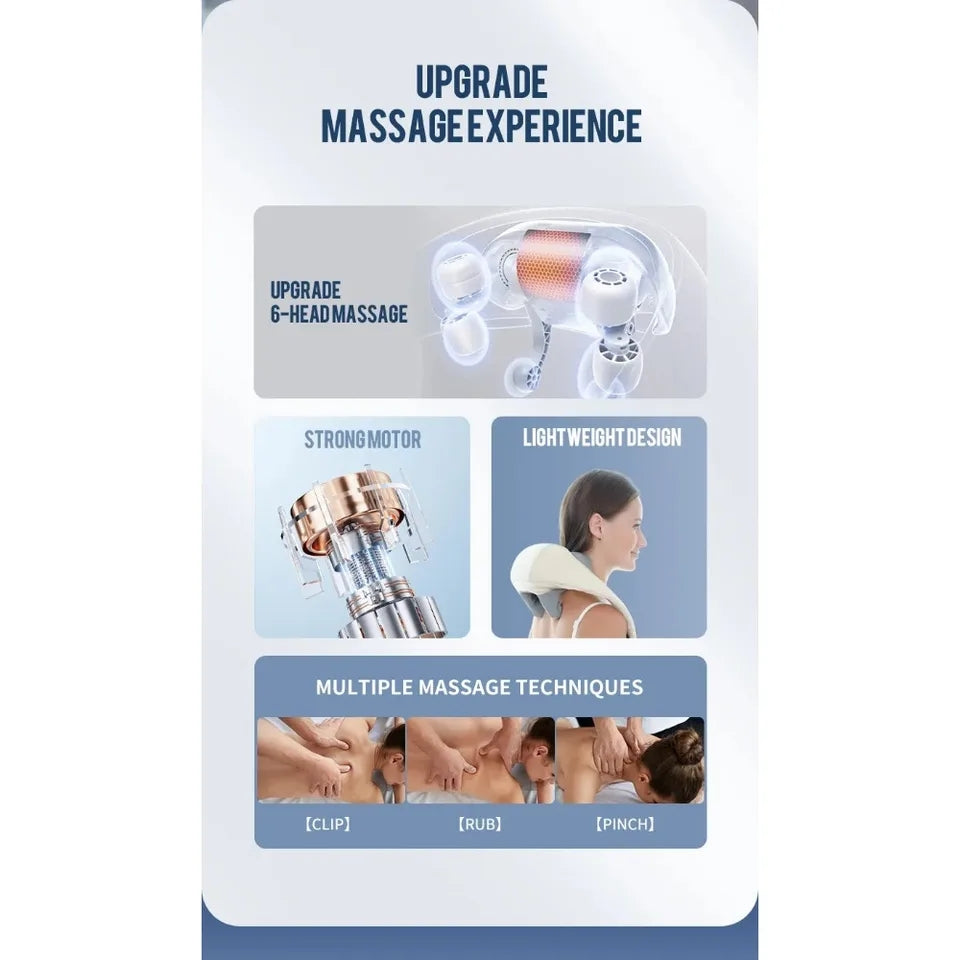 UPGRADE
MASSAGE EXPERIENCE

UPGRADE
6-HEAD MASSAGE

STRONG MOTOR

LIGHTWEIGHT DESIGN

MULTIPLE MASSAGE TECHNIQUES

【CLIP】

【RUB】

【PINCH】