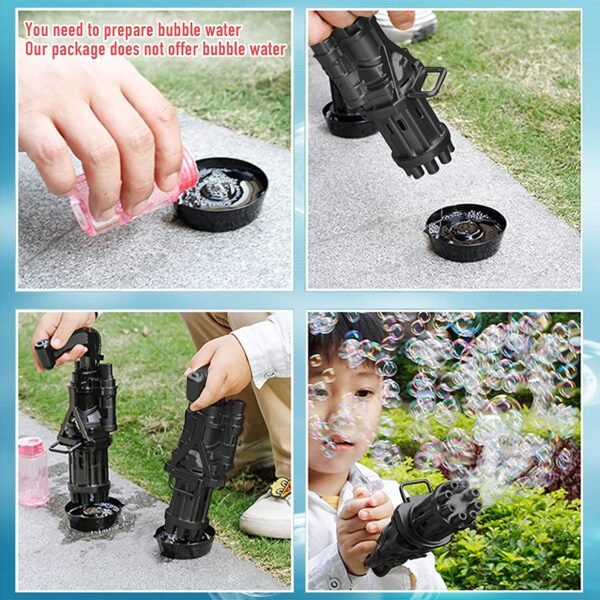 You need to prepare bubble water
Our package does not offer bubble water