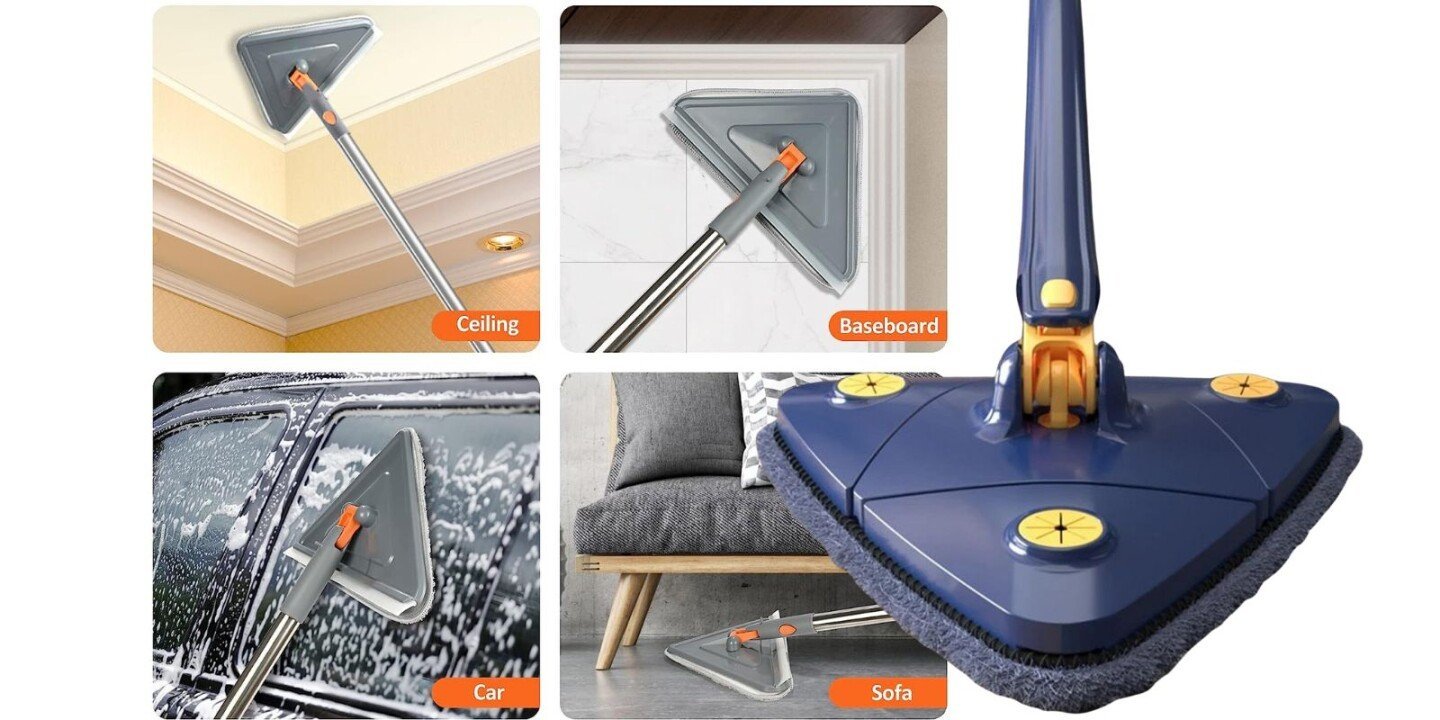 Ceiling

Baseboard

Car

Sofa