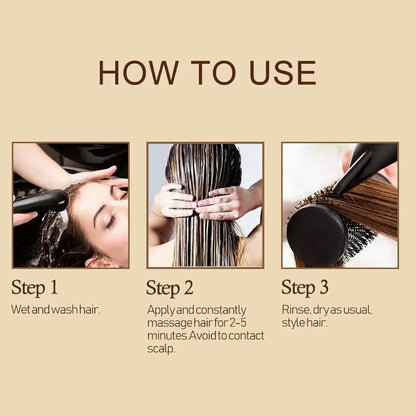 HOW TO USE

Step 1
Wet and wash hair.

Step 2
Apply and constantly massage hair for 2-5 minutes.Avoid to contact scalp.

Step 3
Rinse, dry as usual, style hair.