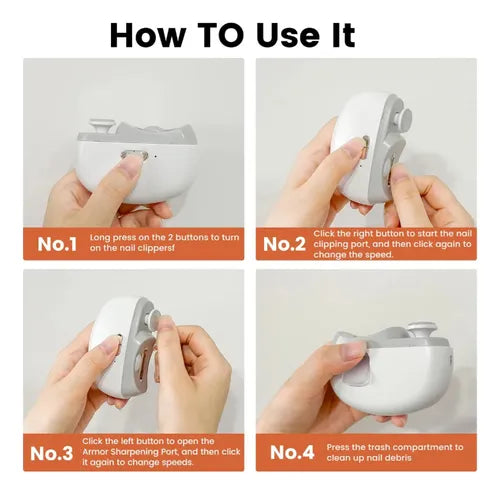 How TO Use It

No.1 Long press on the 2 buttons to turn on the nail clippers!

No.2 Click the right button to start the nail clipping port, and then click again to change the speed.

No.3 Click the left button to open the Armor Sharpening Port, and then click it again to change speeds.

No.4 Press the trash compartment to clean up nail debris